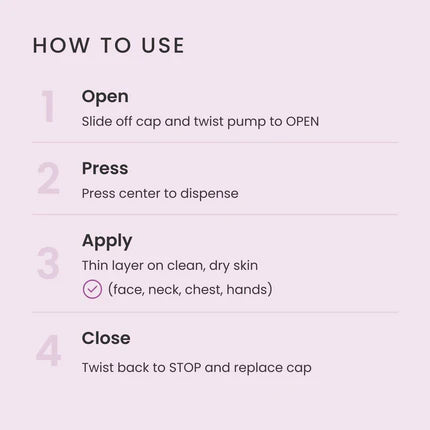 HOW TO USE

1
Open
Slide off cap and twist pump to OPEN

2
Press
Press center to dispense

3
Apply
Thin layer on clean, dry skin
(face, neck, chest, hands)

4
Close
Twist back to STOP and replace cap