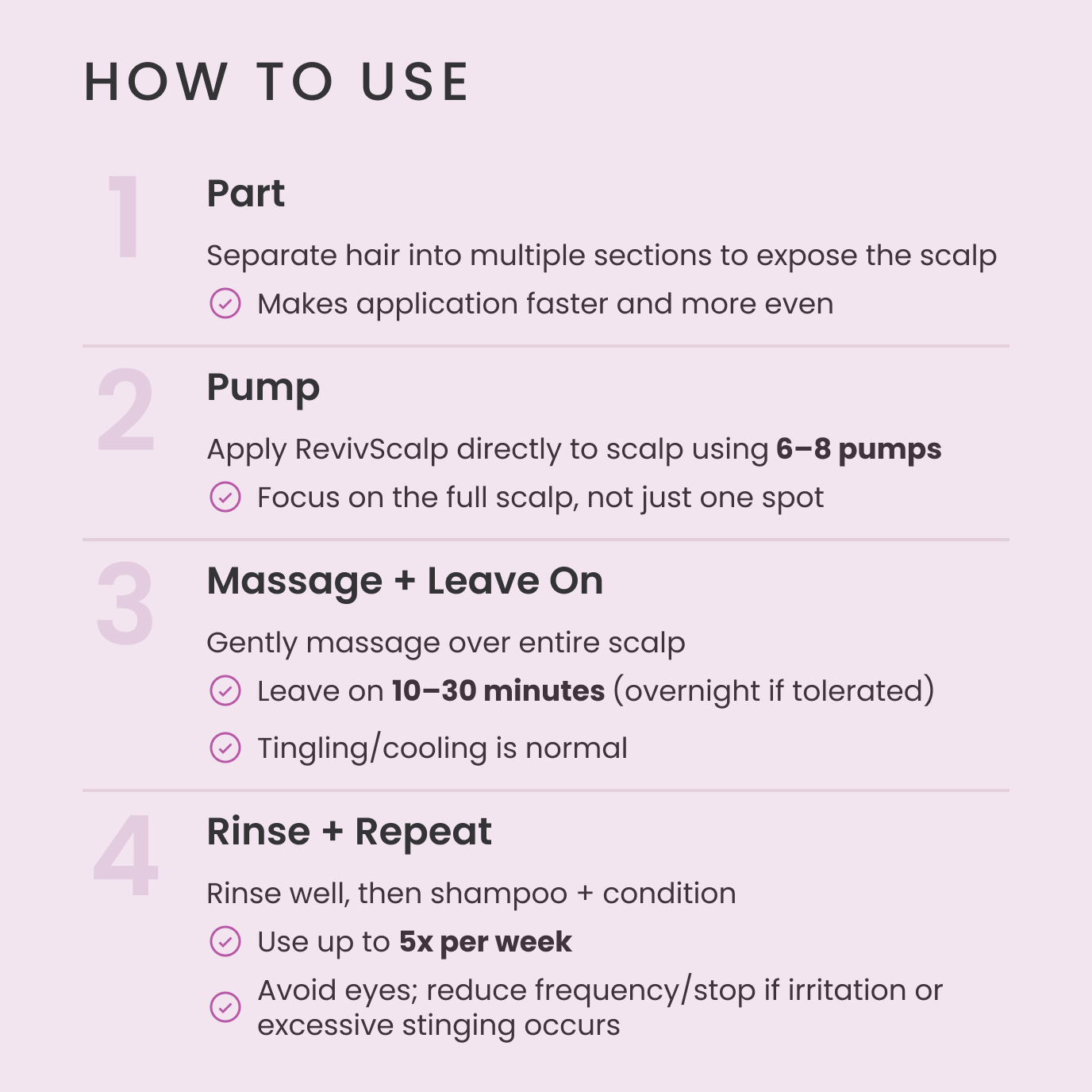 HOW TO USE

1

Part

Separate hair into multiple sections to expose the scalp

Makes application faster and more even

2

Pump

Apply RevivScalp directly to scalp using 6–8 pumps

Focus on the full scalp, not just one spot

3

Massage + Leave On

Gently massage over entire scalp

Leave on 10–30 minutes (overnight if tolerated)

Tingling/cooling is normal

4

Rinse + Repeat

Rinse well, then shampoo + condition

Use up to 5x per week

Avoid eyes; reduce frequency/stop if irritation or excessive stinging occurs